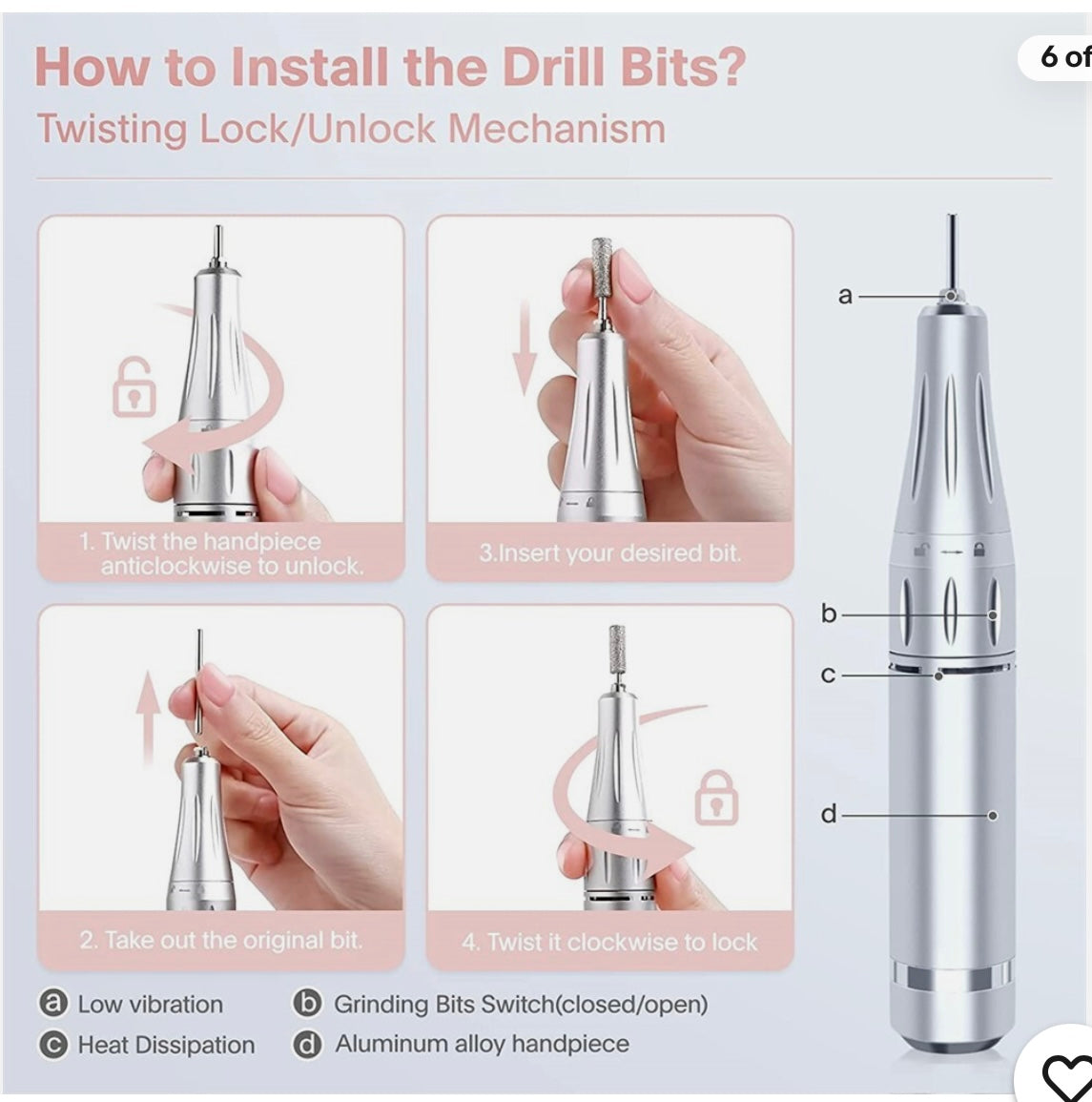 How to Install the Drill Bits?
Twisting Lock/Unlock Mechanism

6 of

1. Twist the handpiece anticlockwise to unlock.

3.Insert your desired bit.

2. Take out the original bit.

4. Twist it clockwise to lock

a
b
c
d

a Low vibration
b Grinding Bits Switch(closed/open)
c Heat Dissipation
d Aluminum alloy handpiece